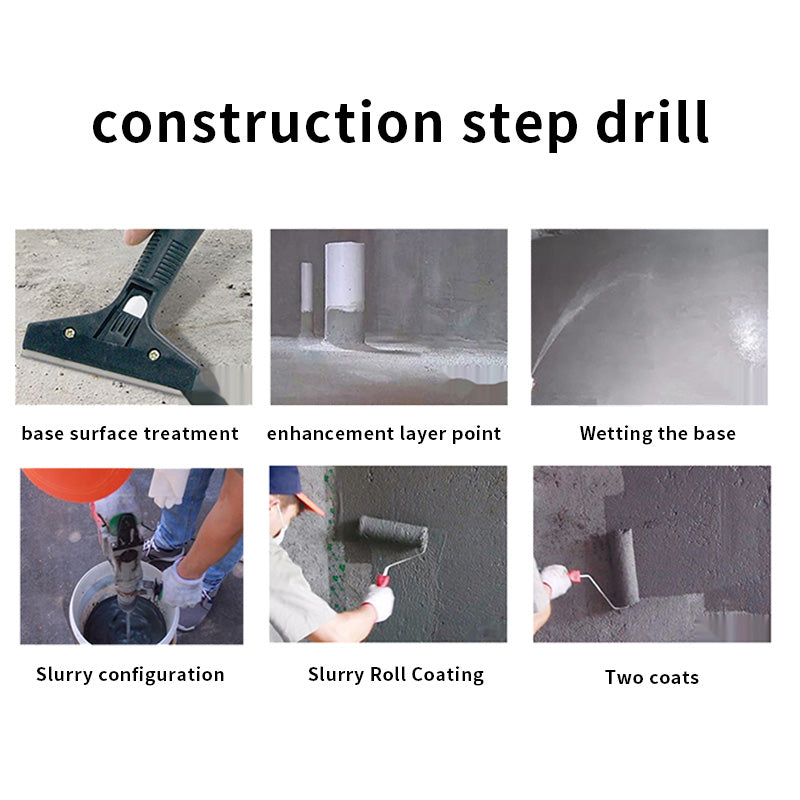 construction step drill

base surface treatment

enhancement layer point

Wetting the base

Slurry configuration

Slurry Roll Coating

Two coats