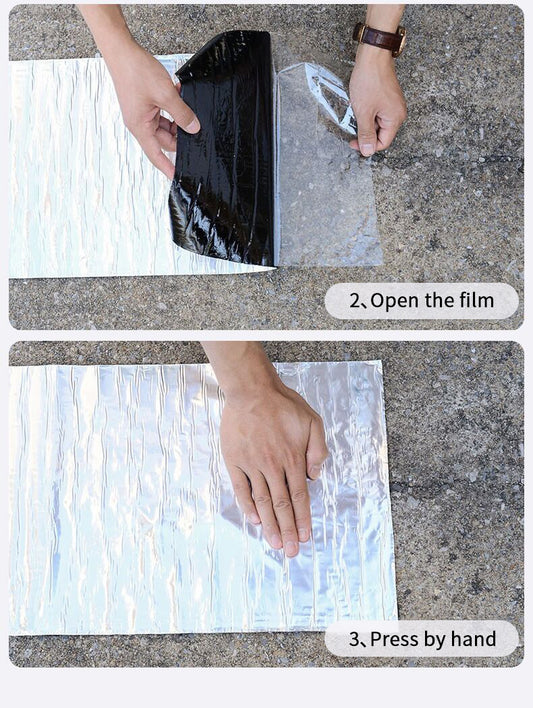 2、Open the film

3、Press by hand