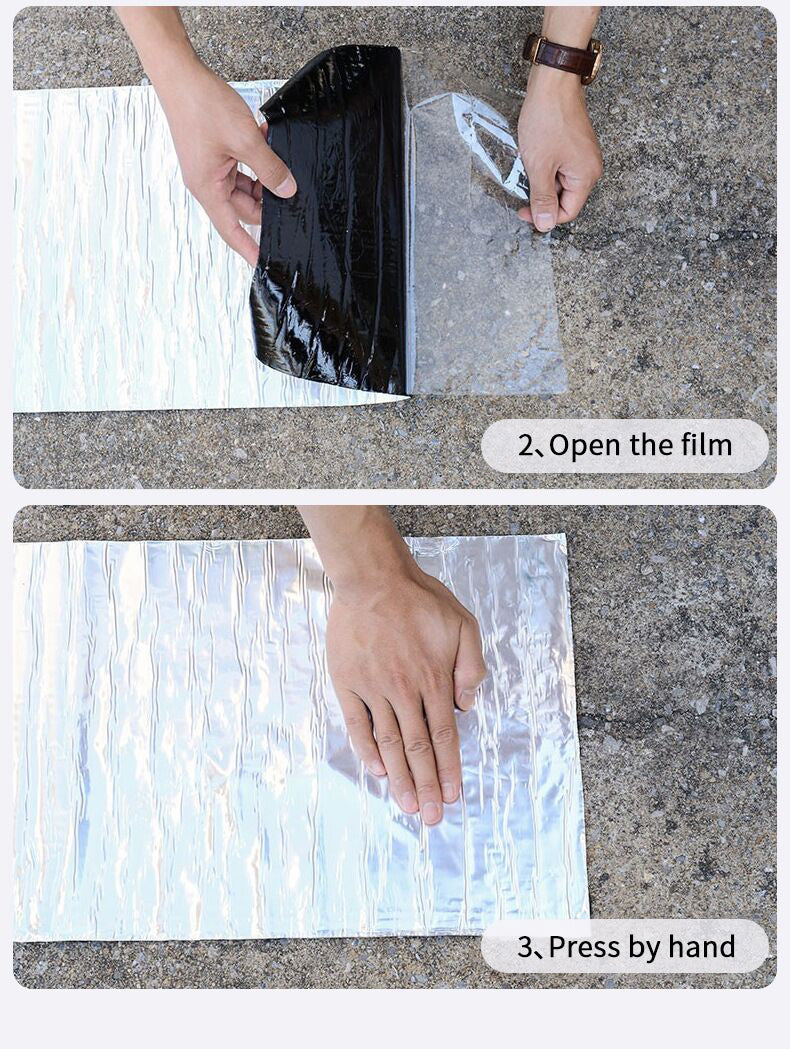 2、Open the film

3、Press by hand