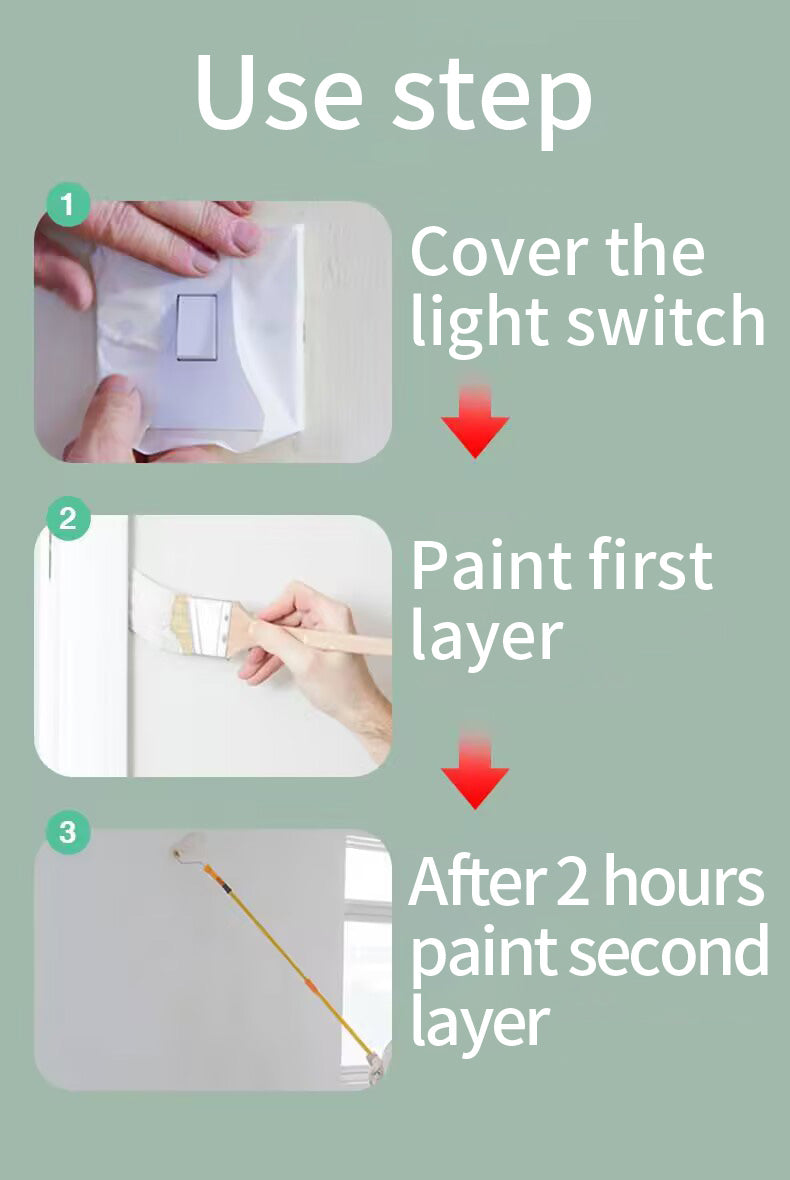 Use step

1

Cover the light switch

2

Paint first layer

3

After 2 hours paint second layer